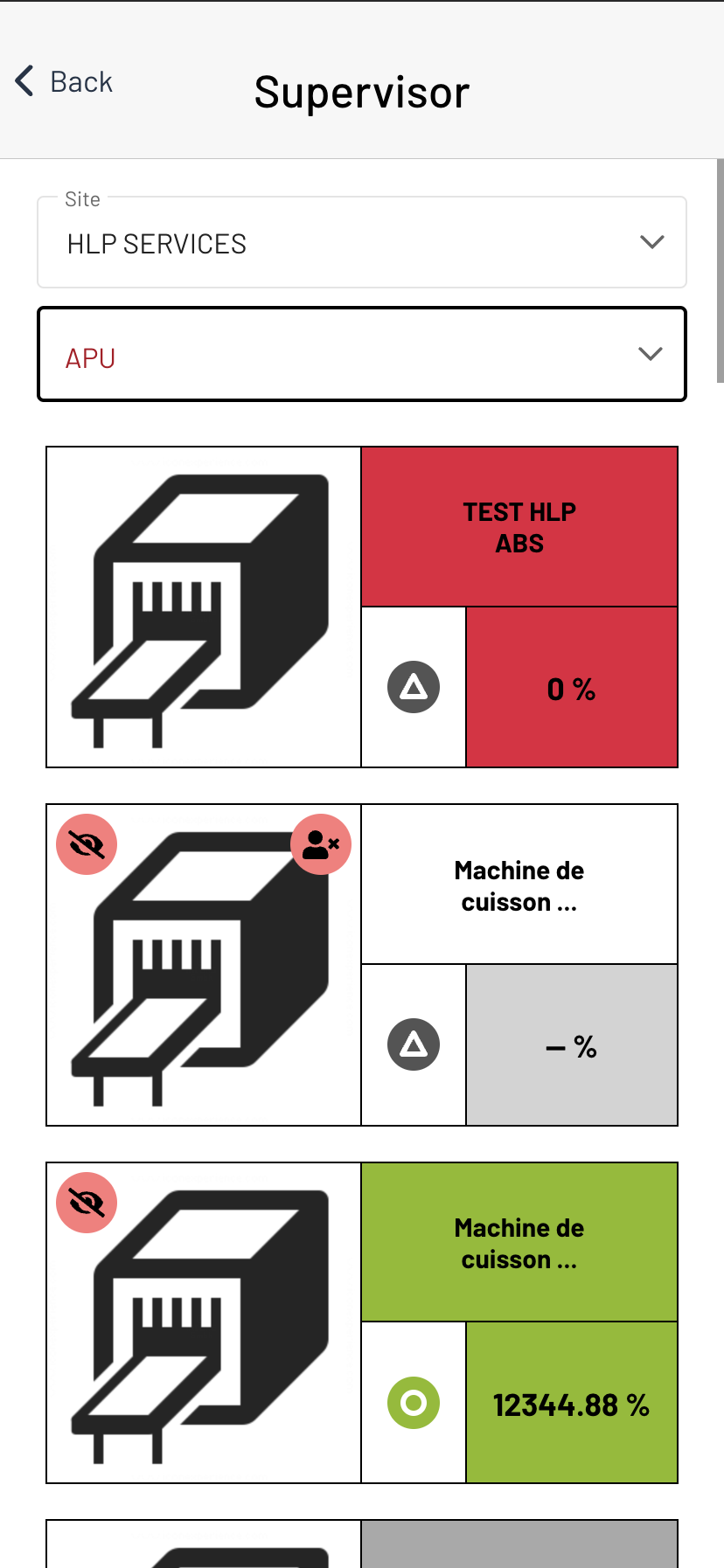 Back

Supervisor

Site
HLP SERVICES

APU

TEST HLP ABS

0 %

Machine de cuisson ...

– %

Machine de cuisson ...

12344.88 %